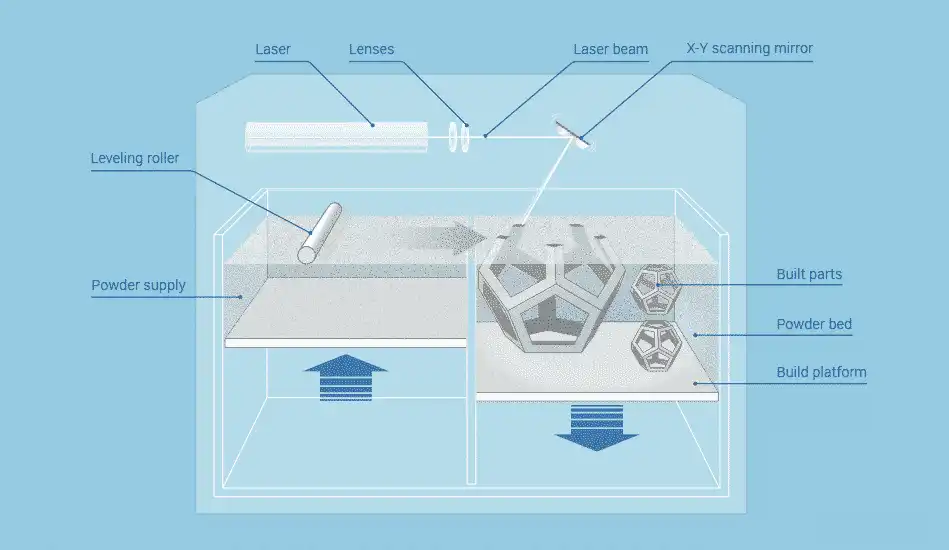 Laser
Lenses
Laser beam
X-Y scanning mirror
Leveling roller
Powder supply
Built parts
Powder bed
Build platform